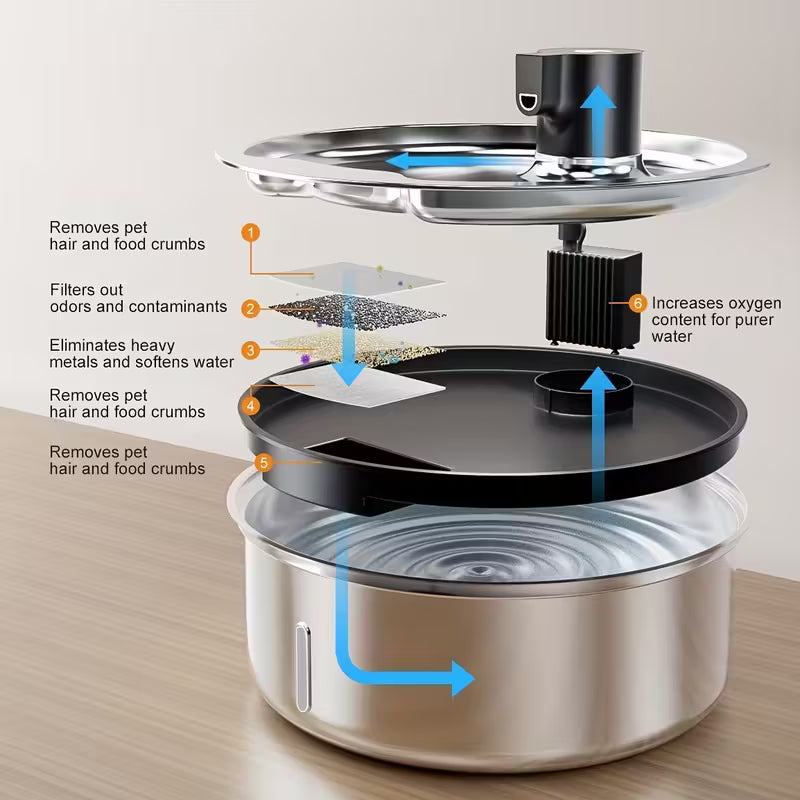 Removes pet hair and food crumbs

1

Filters out odors and contaminants

2

Eliminates heavy metals and softens water

3

Removes pet hair and food crumbs

4

Removes pet hair and food crumbs

5

6

Increases oxygen content for purer water