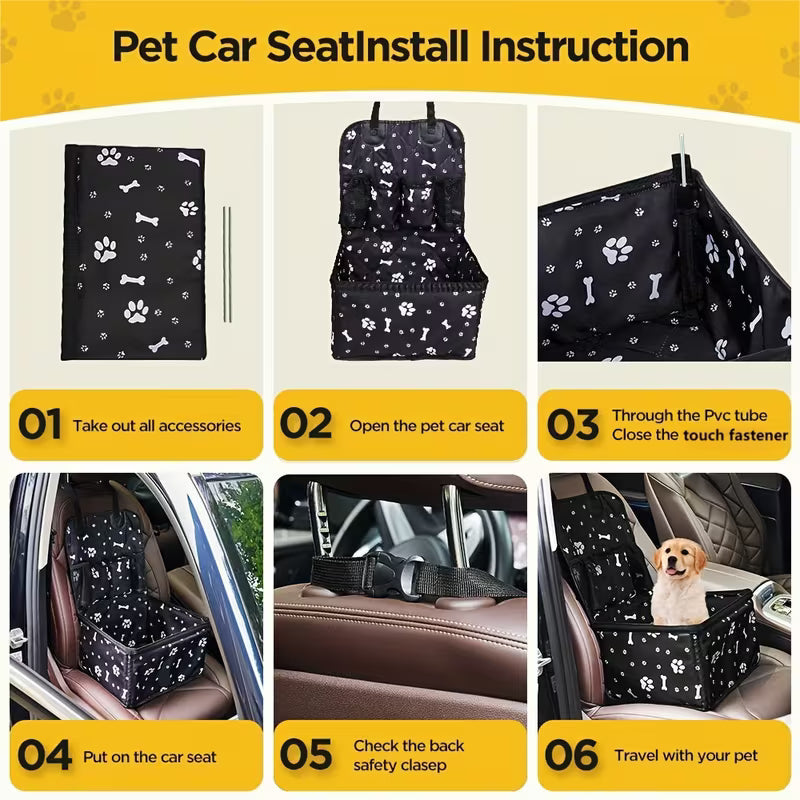 Pet Car SeatInstall Instruction

01 Take out all accessories

02 Open the pet car seat

03 Through the Pvc tube Close the touch fastener

04 Put on the car seat

05 Check the back safety clasep

06 Travel with your pet