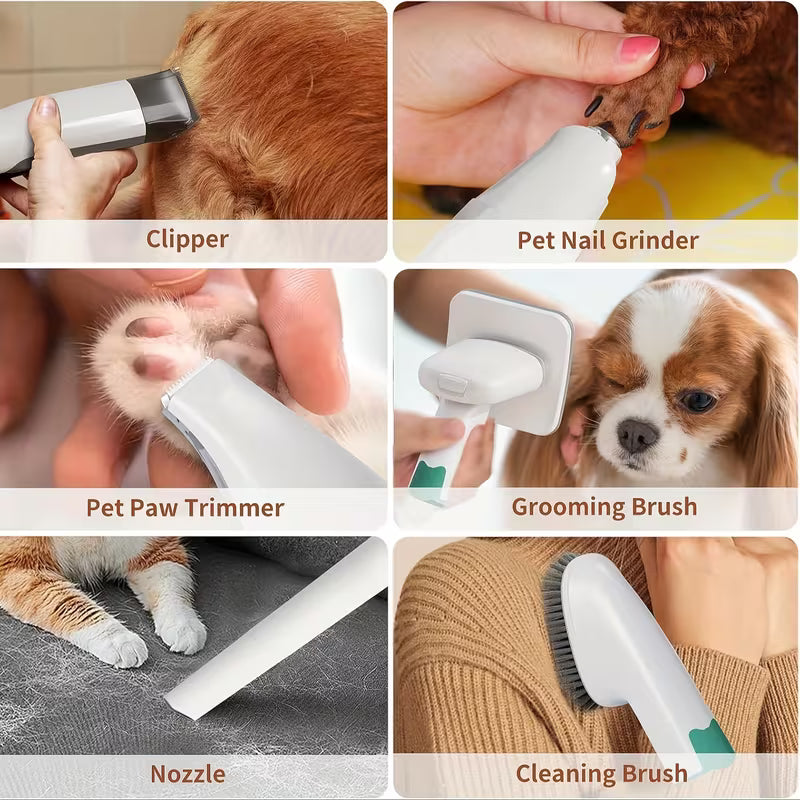 Clipper

Pet Nail Grinder

Pet Paw Trimmer

Grooming Brush

Nozzle

Cleaning Brush